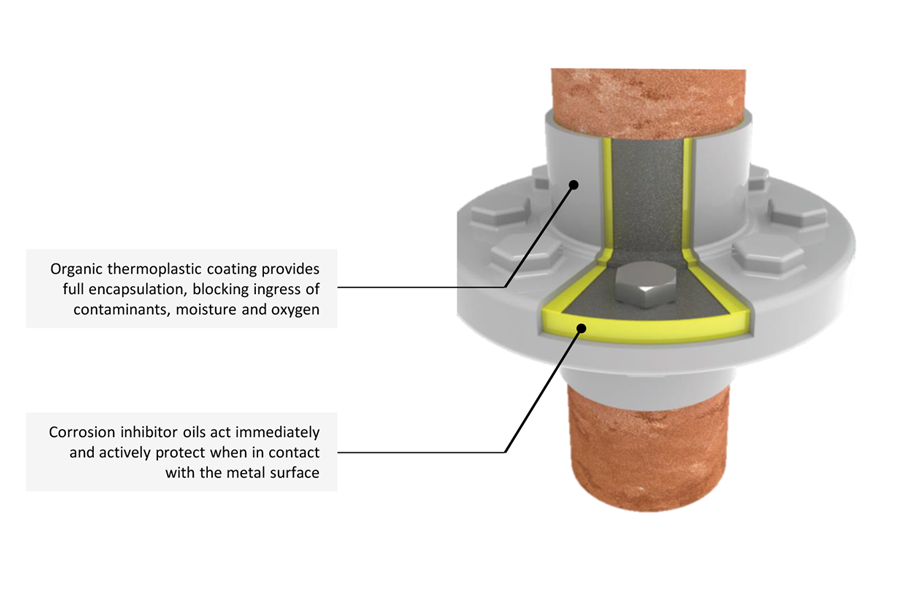 Organic thermoplastic coating provides full encapsulation, blocking ingress of contaminants, moisture and oxygen

Corrosion inhibitor oils act immediately and actively protect when in contact with the metal surface